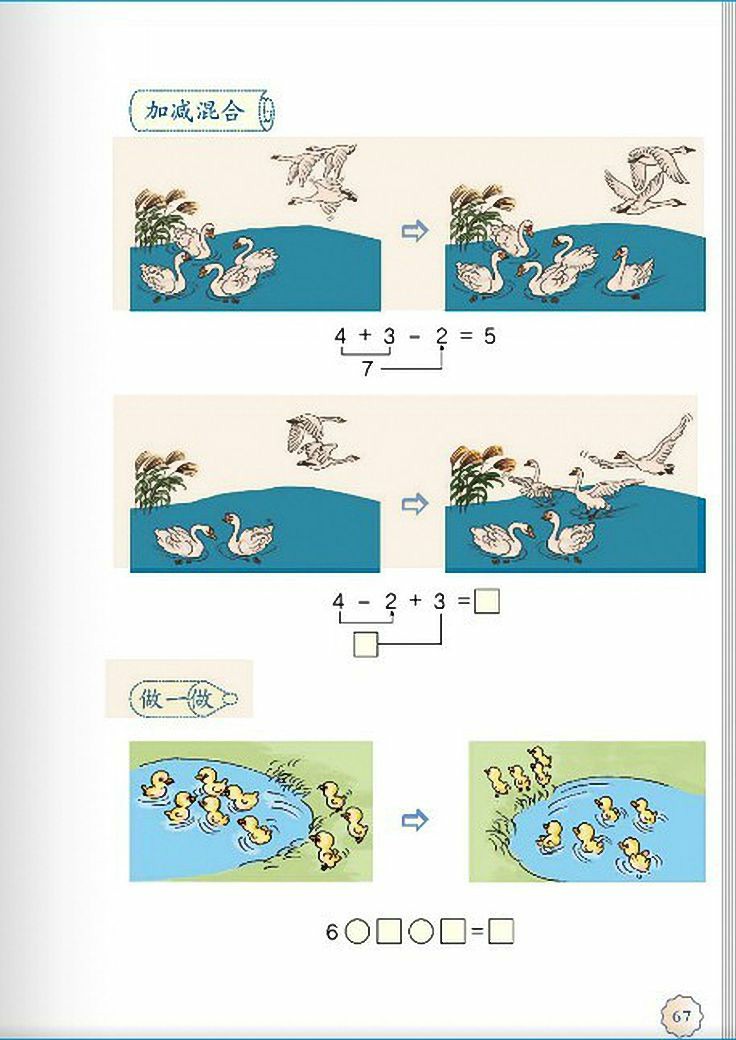 加减混合

$4 + 3 - 2 = 5$

7

$4 - 2 + 3 = \square$

$\square$

做一做

$6 \bigcirc \square \bigcirc \square = \square$

67